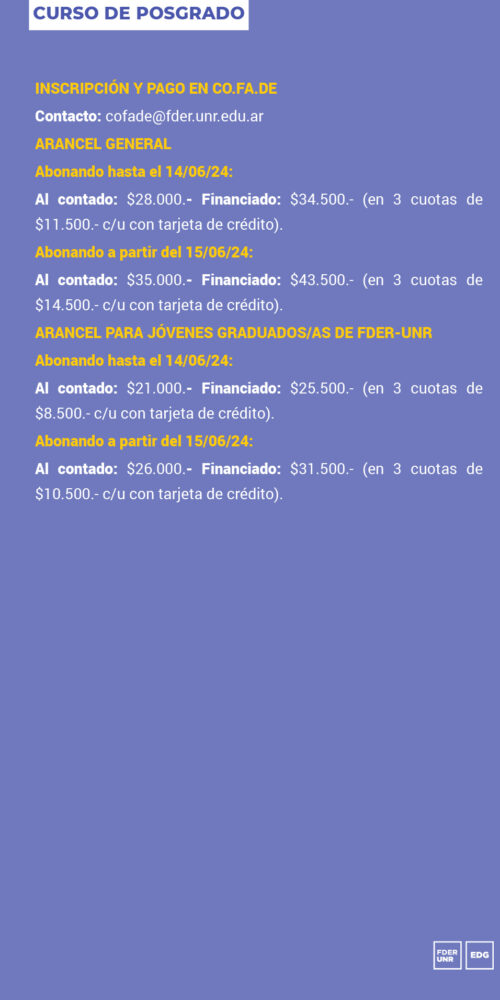 CURSO DE POSGRADO

INSCRIPCIÓN Y PAGO EN CO.FA.DE

Contacto: cofade@fder.unr.edu.ar

ARANCEL GENERAL

Abonando hasta el 14/06/24:

Al contado: $28.000.- Financiado: $34.500.- (en 3 cuotas de $11.500.- c/u con tarjeta de crédito).

Abonando a partir del 15/06/24:

Al contado: $35.000.- Financiado: $43.500.- (en 3 cuotas de $14.500.- c/u con tarjeta de crédito).

ARANCEL PARA JÓVENES GRADUADOS/AS DE FDER-UNR

Abonando hasta el 14/06/24:

Al contado: $21.000.- Financiado: $25.500.- (en 3 cuotas de $8.500.- c/u con tarjeta de crédito).

Abonando a partir del 15/06/24:

Al contado: $26.000.- Financiado: $31.500.- (en 3 cuotas de $10.500.- c/u con tarjeta de crédito).

FDER UNR

EDG