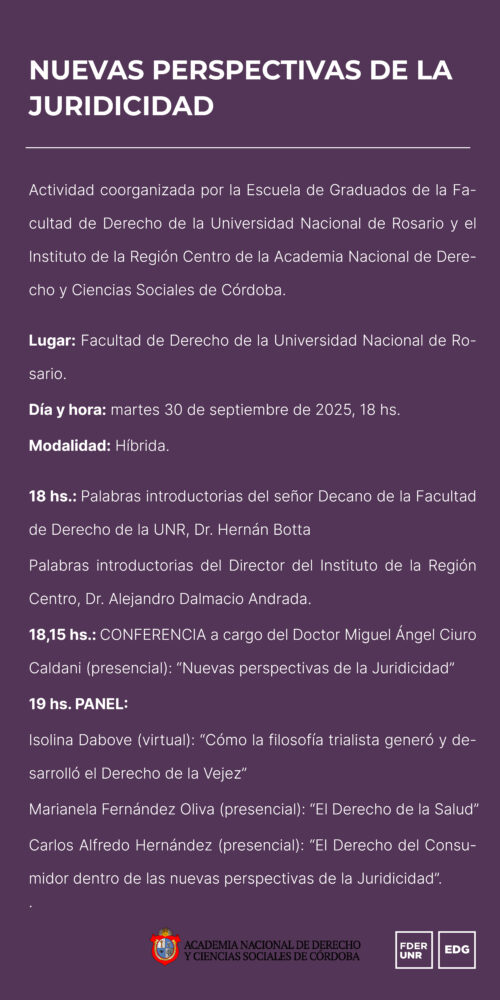 NUEVAS PERSPECTIVAS DE LA JURIDICIDAD

Actividad coorganizada por la Escuela de Graduados de la Facultad de Derecho de la Universidad Nacional de Rosario y el Instituto de la Región Centro de la Academia Nacional de Derecho y Ciencias Sociales de Córdoba.

Lugar: Facultad de Derecho de la Universidad Nacional de Rosario.

Día y hora: martes 30 de septiembre de 2025, 18 hs.

Modalidad: Híbrida.

18 hs.: Palabras introductorias del señor Decano de la Facultad de Derecho de la UNR, Dr. Hernán Botta

Palabras introductorias del Director del Instituto de la Región Centro, Dr. Alejandro Dalmacio Andrada.

18,15 hs.: CONFERENCIA a cargo del Doctor Miguel Ángel Ciuro Caldani (presencial): "Nuevas perspectivas de la Juridicidad"

19 hs. PANEL:

Isolina Dabove (virtual): "Cómo la filosofía trialista generó y desarrolló el Derecho de la Vejez"

Marianela Fernández Oliva (presencial): "El Derecho de la Salud"

Carlos Alfredo Hernández (presencial): "El Derecho del Consumidor dentro de las nuevas perspectivas de la Juridicidad".

.

ACADEMIA NACIONAL DE DERECHO
Y CIENCIAS SOCIALES DE CÓRDOBA

FDER
UNR

EDG